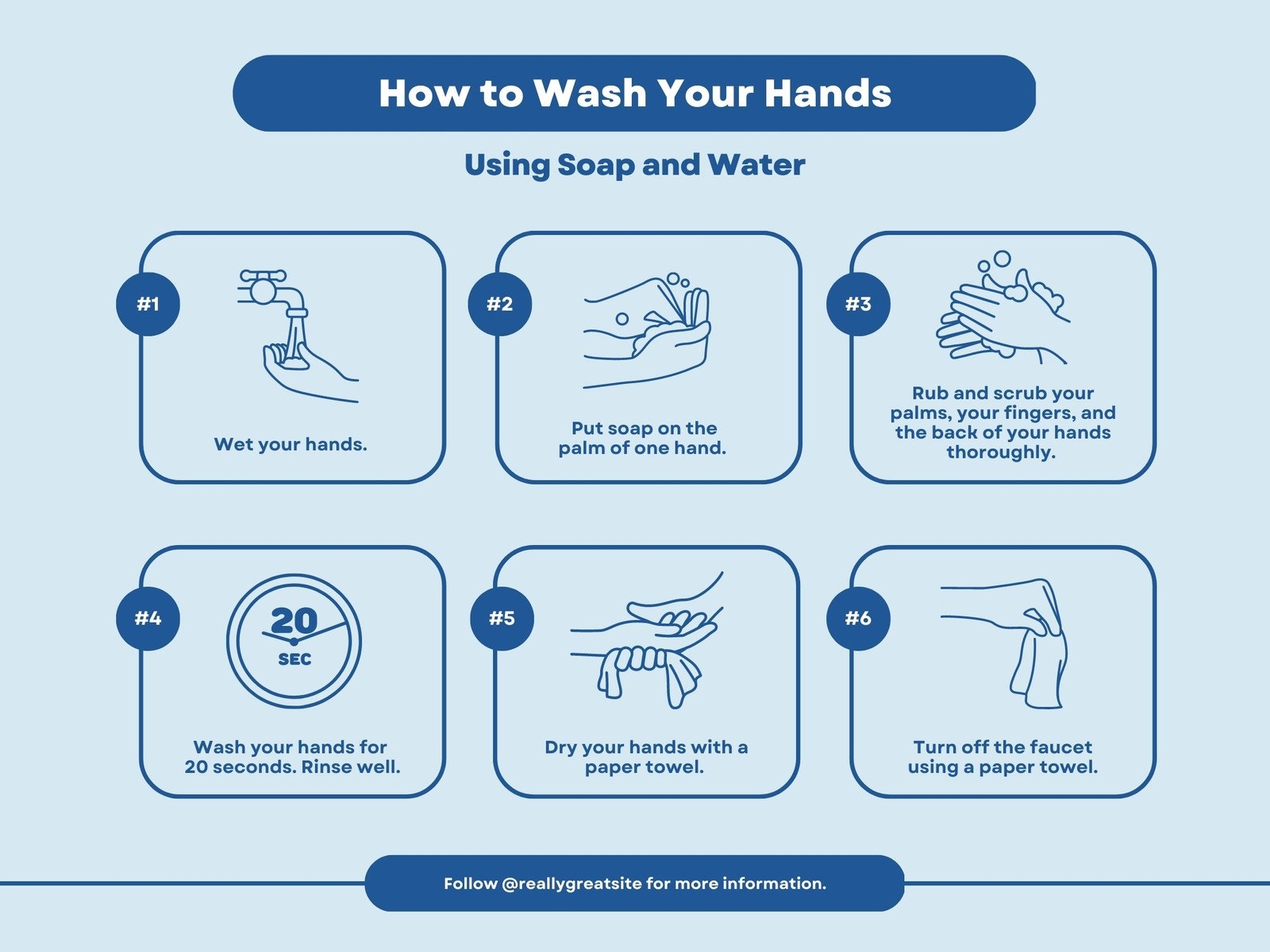 How to Wash Your Hands

Using Soap and Water

#1

Wet your hands.

#2

Put soap on the palm of one hand.

#3

Rub and scrub your palms, your fingers, and the back of your hands thoroughly.

#4

20
SEC

Wash your hands for 20 seconds. Rinse well.

#5

Dry your hands with a paper towel.

#6

Turn off the faucet using a paper towel.

Follow @reallygreatsite for more information.